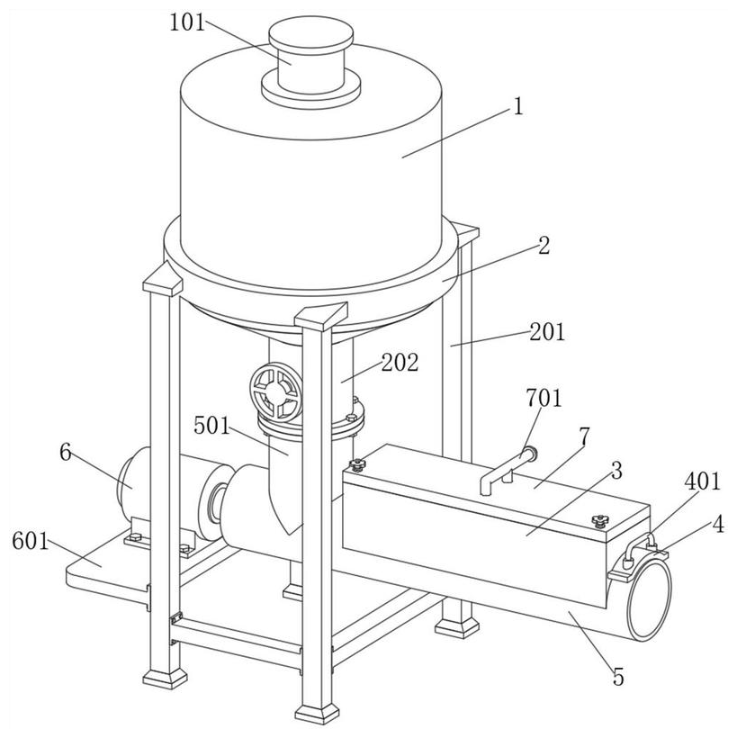 101
1
2
201
202
701
501
7
6
3
401
4
601
5